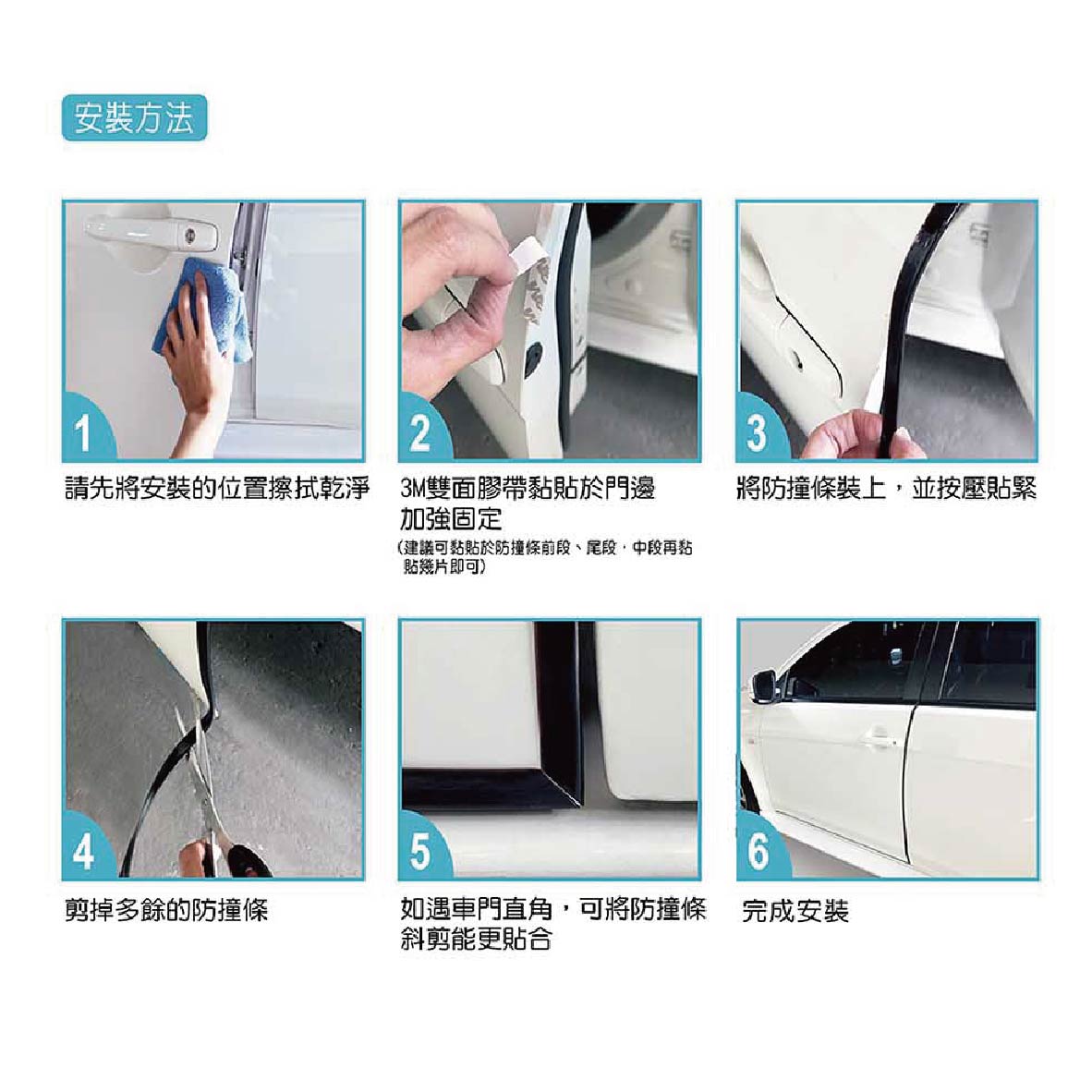 安裝方法

1
請先將安裝的位置擦拭乾淨

2
3M雙面膠帶黏貼於門邊加強固定
(建議可黏貼於防撞條前段、尾段，中段再黏貼幾片即可)

3
將防撞條裝上，並按壓貼緊

4
剪掉多餘的防撞條

5
如遇車門直角，可將防撞條斜剪能更貼合

6
完成安裝